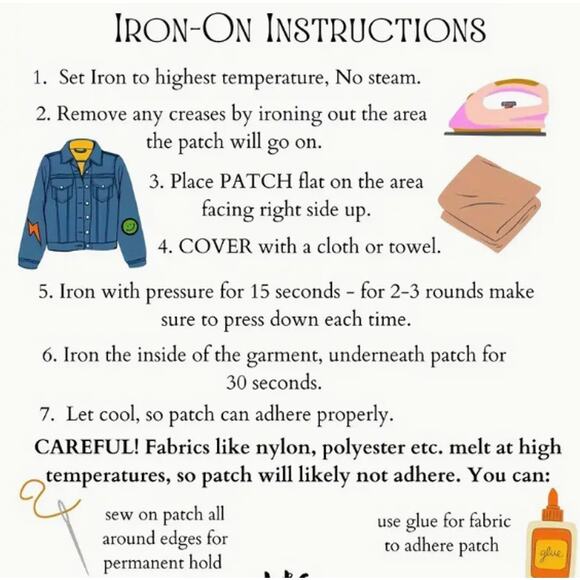 IRON-ON INSTRUCTIONS

1. Set Iron to highest temperature, No steam.

2. Remove any creases by ironing out the area the patch will go on.

3. Place PATCH flat on the area facing right side up.

4. COVER with a cloth or towel.

5. Iron with pressure for 15 seconds - for 2-3 rounds make sure to press down each time.

6. Iron the inside of the garment, underneath patch for 30 seconds.

7. Let cool, so patch can adhere properly.

CAREFUL! Fabrics like nylon, polyester etc. melt at high temperatures, so patch will likely not adhere. You can:

sew on patch all around edges for permanent hold

use glue for fabric to adhere patch

glue